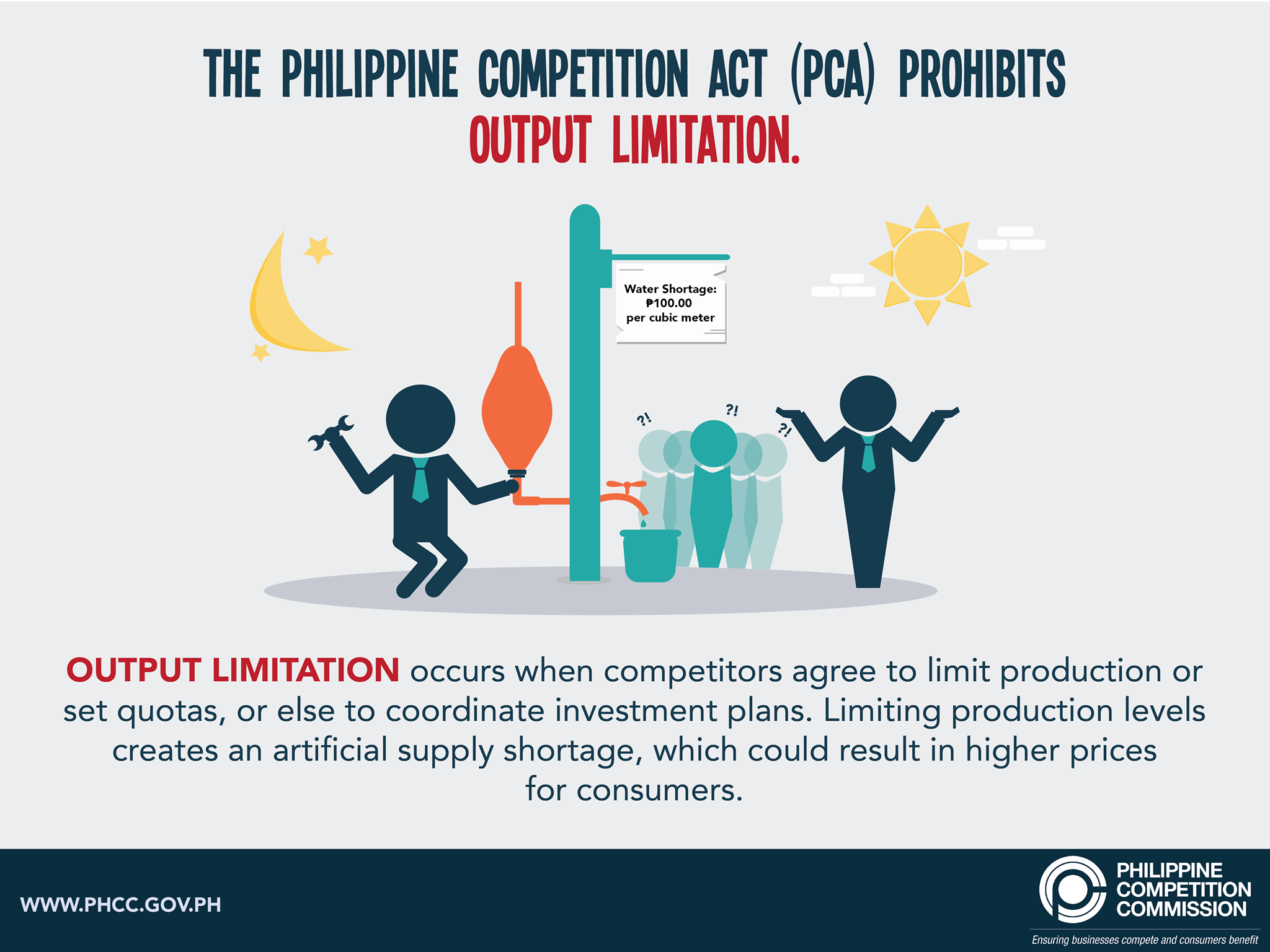 THE PHILIPPINE COMPETITION ACT (PCA) PROHIBITS
OUTPUT LIMITATION.

Water Shortage:
₱100.00
per cubic meter

?!
?!
?!

OUTPUT LIMITATION occurs when competitors agree to limit production or set quotas, or else to coordinate investment plans. Limiting production levels creates an artificial supply shortage, which could result in higher prices for consumers.

WWW.PHCC.GOV.PH

PHILIPPINE
COMPETITION
COMMISSION
Ensuring businesses compete and consumers benefit